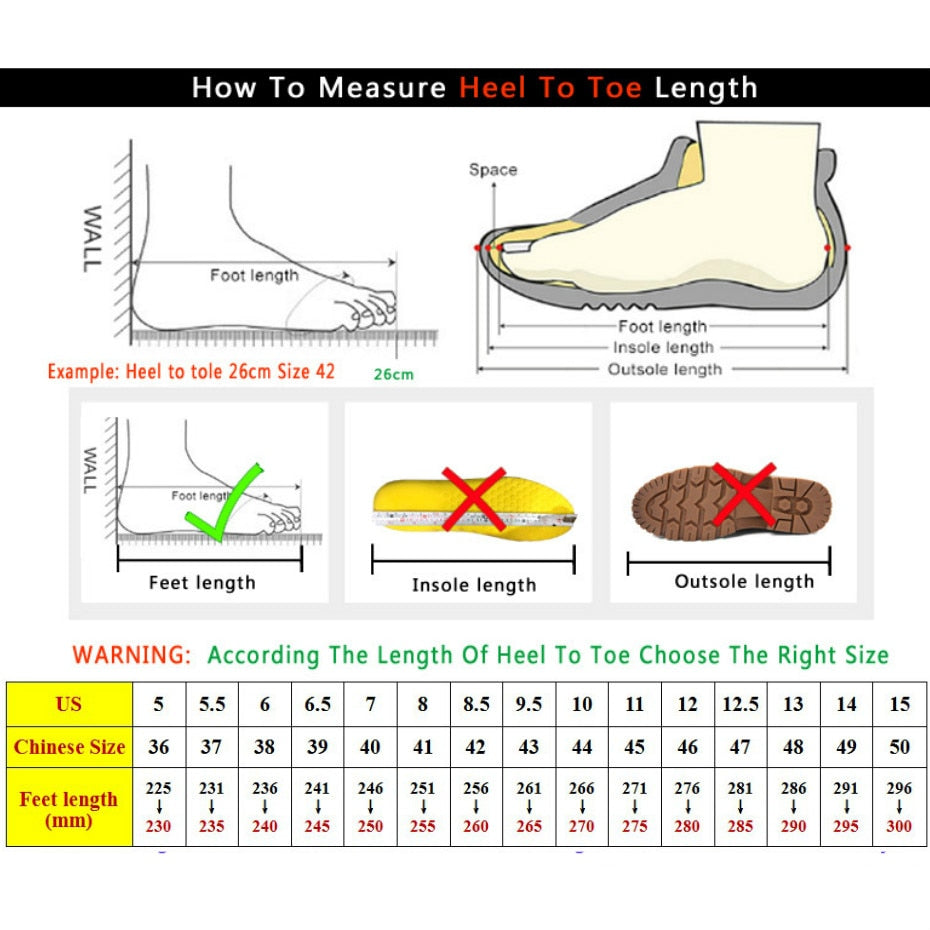 How To Measure Heel To Toe Length

WALL

Foot length

Example: Heel to tole 26cm Size 42

26cm

Space

Foot length

Insole length

Outsole length

WALL

Foot length

Feet length

Insole length

Outsole length

WARNING: According The Length Of Heel To Toe Choose The Right Size

| US | 5 | 5.5 | 6 | 6.5 | 7 | 8 | 8.5 | 9.5 | 10 | 11 | 12 | 12.5 | 13 | 14 | 15 |
|---|---|---|---|---|---|---|---|---|---|---|---|---|---|---|---|
| Chinese Size | 36 | 37 | 38 | 39 | 40 | 41 | 42 | 43 | 44 | 45 | 46 | 47 | 48 | 49 | 50 |
| Feet length (mm) | 225 ↓ 230 | 231 ↓ 235 | 236 ↓ 240 | 241 ↓ 245 | 246 ↓ 250 | 251 ↓ 255 | 256 ↓ 260 | 261 ↓ 265 | 266 ↓ 270 | 271 ↓ 275 | 276 ↓ 280 | 281 ↓ 285 | 286 ↓ 290 | 291 ↓ 295 | 296 ↓ 300 |