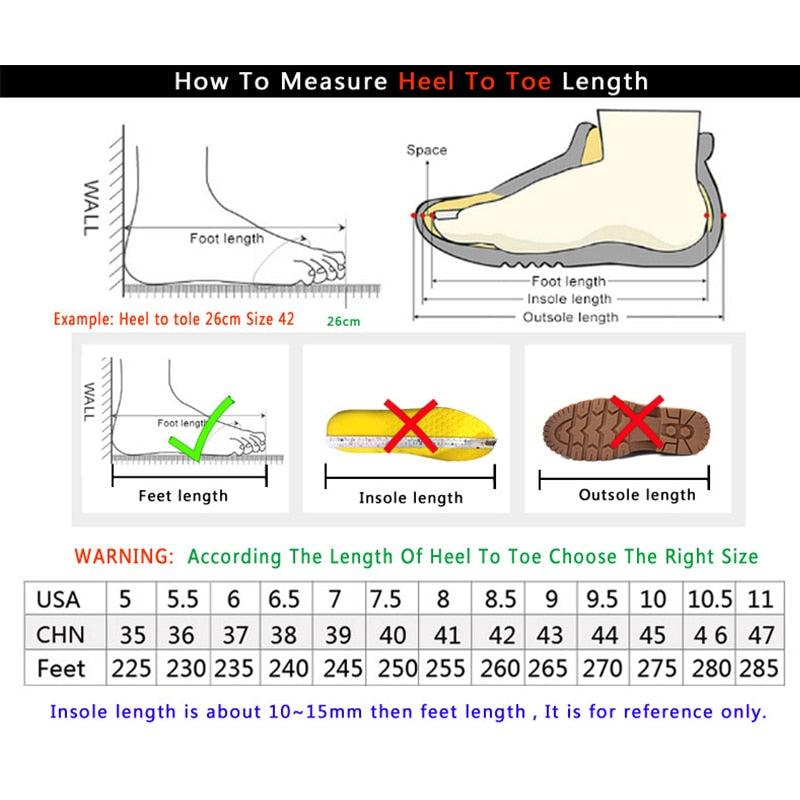 How To Measure Heel To Toe Length

WALL

Foot length

Example: Heel to tole 26cm Size 42

26cm

Space

Foot length

Insole length

Outsole length

WALL

Foot length

Feet length

Insole length

Outsole length

WARNING: According The Length Of Heel To Toe Choose The Right Size

| USA | 5 | 5.5 | 6 | 6.5 | 7 | 7.5 | 8 | 8.5 | 9 | 9.5 | 10 | 10.5 | 11 |
|---|---|---|---|---|---|---|---|---|---|---|---|---|---|
| CHN | 35 | 36 | 37 | 38 | 39 | 40 | 41 | 42 | 43 | 44 | 45 | 4 6 | 47 |
| Feet | 225 | 230 | 235 | 240 | 245 | 250 | 255 | 260 | 265 | 270 | 275 | 280 | 285 |

Insole length is about 10~15mm then feet length , It is for reference only.