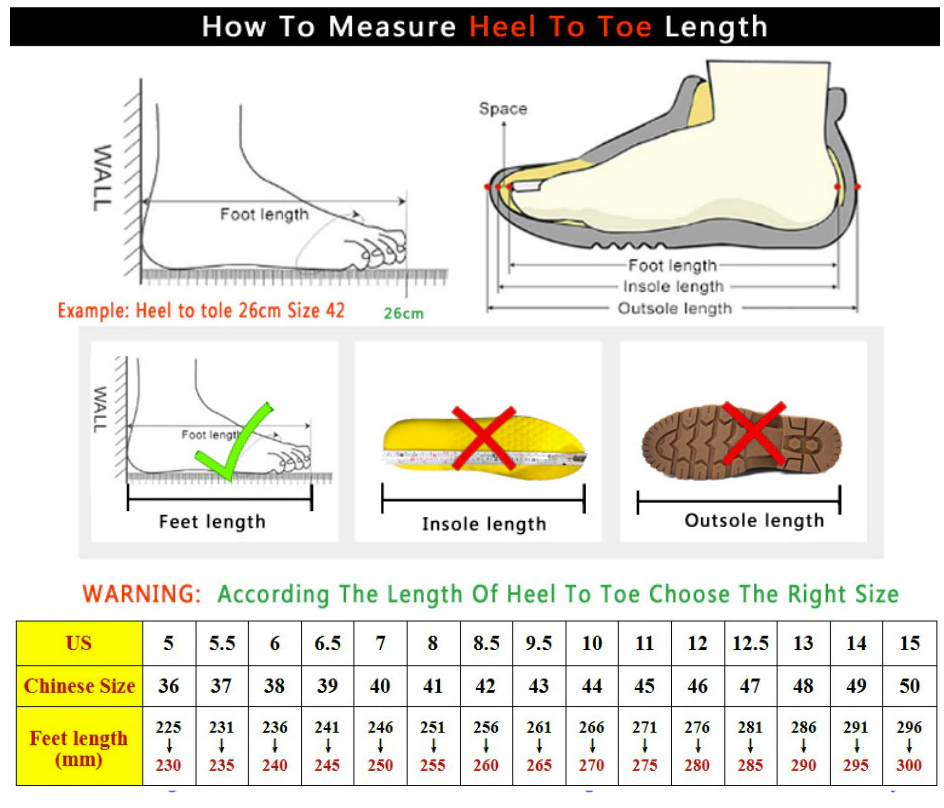 How To Measure Heel To Toe Length

WALL

Foot length

Example: Heel to tole 26cm Size 42

26cm

Space

Foot length
Insole length
Outsole length

WALL

Foot length

Feet length

Insole length

Outsole length

WARNING: According The Length Of Heel To Toe Choose The Right Size

| US | 5 | 5.5 | 6 | 6.5 | 7 | 8 | 8.5 | 9.5 | 10 | 11 | 12 | 12.5 | 13 | 14 | 15 |
|---|---|---|---|---|---|---|---|---|---|---|---|---|---|---|---|
| Chinese Size | 36 | 37 | 38 | 39 | 40 | 41 | 42 | 43 | 44 | 45 | 46 | 47 | 48 | 49 | 50 |
| Feet length (mm) | 225 ↓ 230 | 231 ↓ 235 | 236 ↓ 240 | 241 ↓ 245 | 246 ↓ 250 | 251 ↓ 255 | 256 ↓ 260 | 261 ↓ 265 | 266 ↓ 270 | 271 ↓ 275 | 276 ↓ 280 | 281 ↓ 285 | 286 ↓ 290 | 291 ↓ 295 | 296 ↓ 300 |