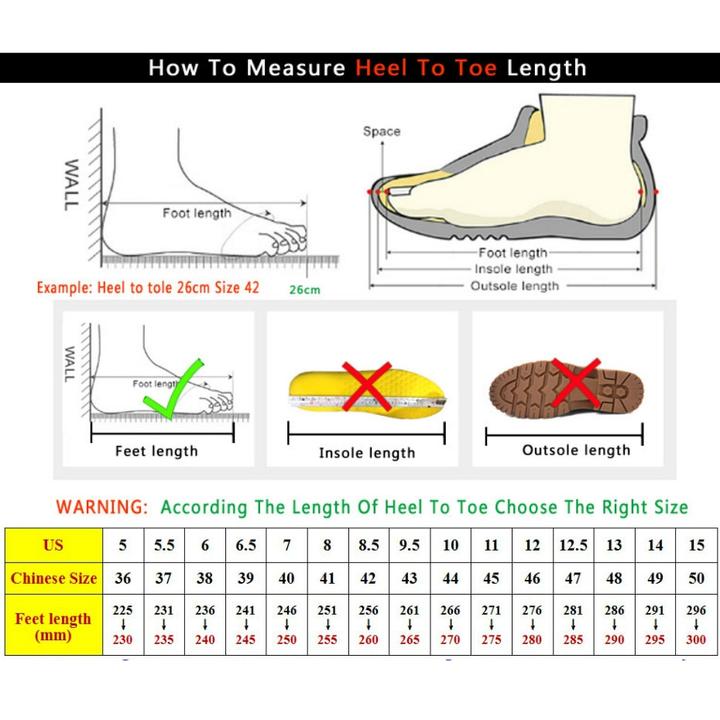 How To Measure Heel To Toe Length

WALL

Foot length

Example: Heel to tole 26cm Size 42

26cm

Space

Foot length

Insole length

Outsole length

WALL

Foot length

Feet length

Insole length

Outsole length

WARNING: According The Length Of Heel To Toe Choose The Right Size

| US | 5 | 5.5 | 6 | 6.5 | 7 | 8 | 8.5 | 9.5 | 10 | 11 | 12 | 12.5 | 13 | 14 | 15 |
|---|---|---|---|---|---|---|---|---|---|---|---|---|---|---|---|
| Chinese Size | 36 | 37 | 38 | 39 | 40 | 41 | 42 | 43 | 44 | 45 | 46 | 47 | 48 | 49 | 50 |
| Feet length (mm) | 225 ↓ 230 | 231 ↓ 235 | 236 ↓ 240 | 241 ↓ 245 | 246 ↓ 250 | 251 ↓ 255 | 256 ↓ 260 | 261 ↓ 265 | 266 ↓ 270 | 271 ↓ 275 | 276 ↓ 280 | 281 ↓ 285 | 286 ↓ 290 | 291 ↓ 295 | 296 ↓ 300 |