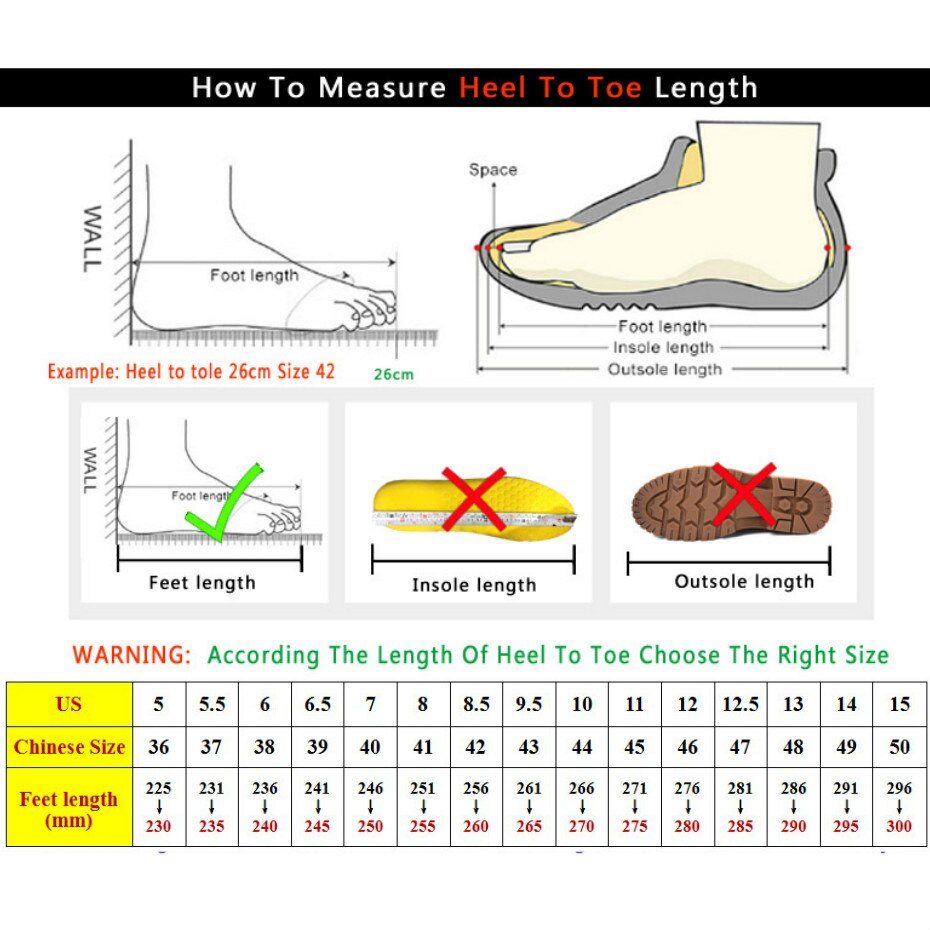 How To Measure Heel To Toe Length

WALL

Foot length

Example: Heel to tole 26cm Size 42

26cm

Space

Foot length
Insole length
Outsole length

WALL

Foot length

Feet length

Insole length

Outsole length

WARNING: According The Length Of Heel To Toe Choose The Right Size

| US | 5 | 5.5 | 6 | 6.5 | 7 | 8 | 8.5 | 9.5 | 10 | 11 | 12 | 12.5 | 13 | 14 | 15 |
|---|---|---|---|---|---|---|---|---|---|---|---|---|---|---|---|
| Chinese Size | 36 | 37 | 38 | 39 | 40 | 41 | 42 | 43 | 44 | 45 | 46 | 47 | 48 | 49 | 50 |
| Feet length (mm) | 225 ↓ 230 | 231 ↓ 235 | 236 ↓ 240 | 241 ↓ 245 | 246 ↓ 250 | 251 ↓ 255 | 256 ↓ 260 | 261 ↓ 265 | 266 ↓ 270 | 271 ↓ 275 | 276 ↓ 280 | 281 ↓ 285 | 286 ↓ 290 | 291 ↓ 295 | 296 ↓ 300 |