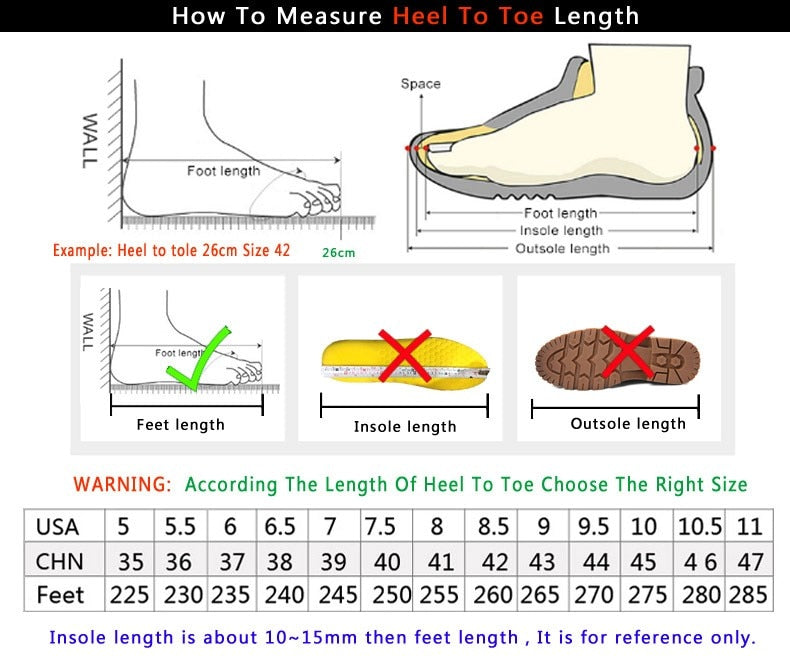 How To Measure Heel To Toe Length

WALL

Foot length

Example: Heel to tole 26cm Size 42

26cm

Space

Foot length

Insole length

Outsole length

WALL

Foot length

Feet length

Insole length

Outsole length

WARNING: According The Length Of Heel To Toe Choose The Right Size

| USA | 5 | 5.5 | 6 | 6.5 | 7 | 7.5 | 8 | 8.5 | 9 | 9.5 | 10 | 10.5 | 11 |
|---|---|---|---|---|---|---|---|---|---|---|---|---|---|
| CHN | 35 | 36 | 37 | 38 | 39 | 40 | 41 | 42 | 43 | 44 | 45 | 4 6 | 47 |
| Feet | 225 | 230 | 235 | 240 | 245 | 250 | 255 | 260 | 265 | 270 | 275 | 280 | 285 |

Insole length is about 10~15mm then feet length , It is for reference only.